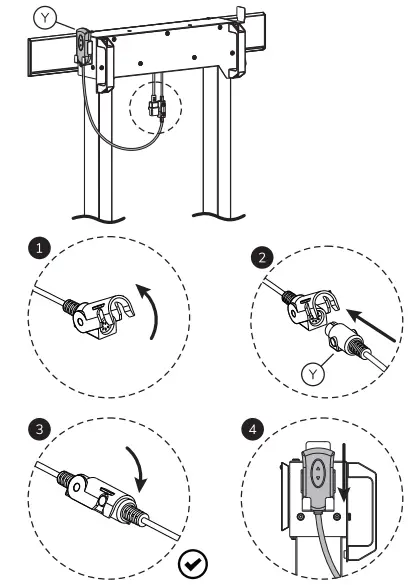 Y

1

2

Y

3

4