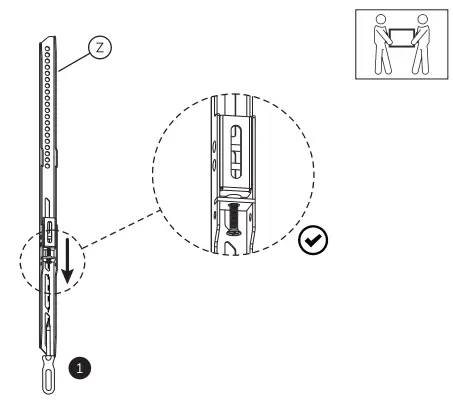 Z

1