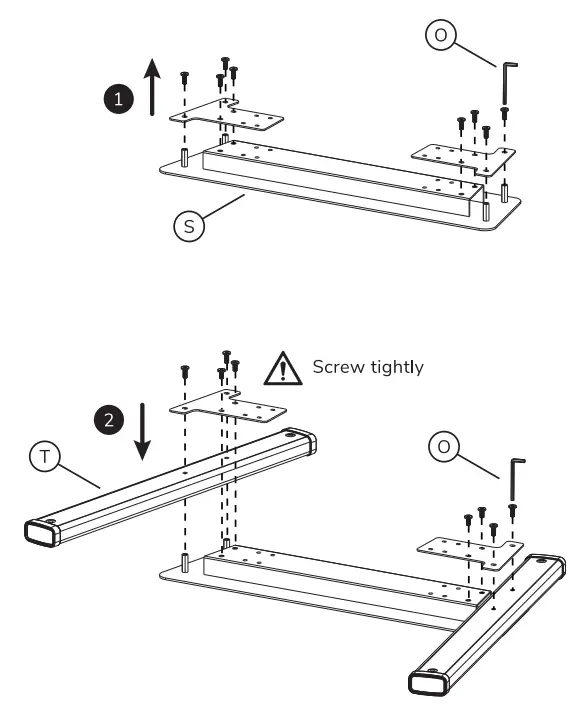 O

1

S

Screw tightly

2

T

O