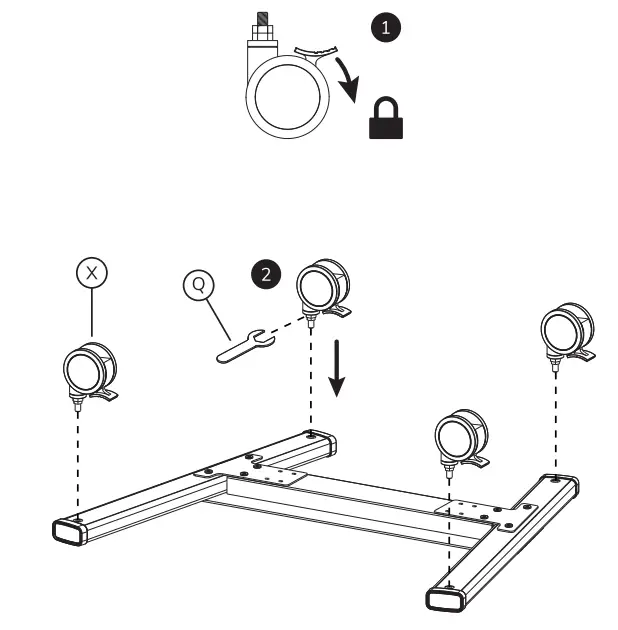 1

X

Q

2