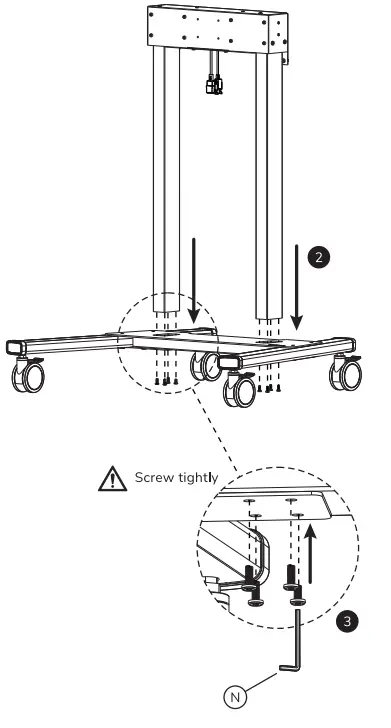 2

Screw tightly

3

N