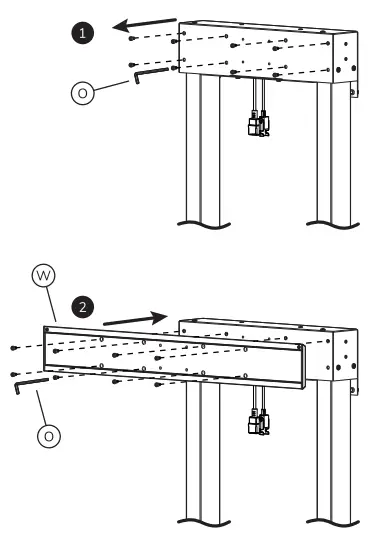 1

O

W

2

O