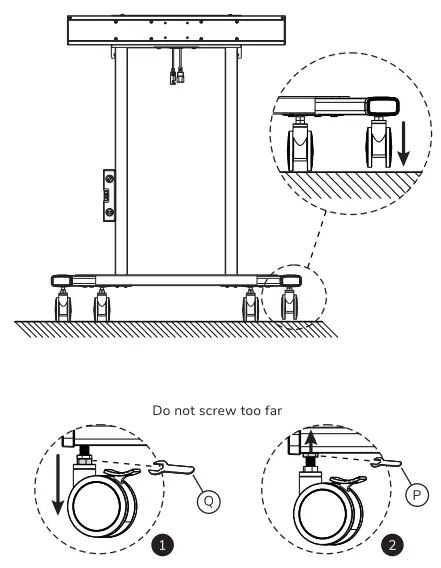 Do not screw too far

Q

1

P

2