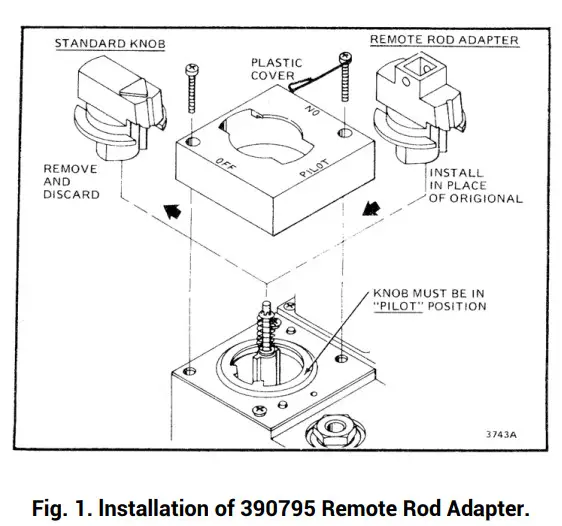 STANDARD KNOB

REMOTE ROD ADAPTER

PLASTIC COVER

ON

OFF

PILOT

REMOVE AND DISCARD

INSTALL IN PLACE OF ORIGIONAL

KNOB MUST BE IN "PILOT" POSITION

3743A

Fig. 1. Installation of 390795 Remote Rod Adapter.