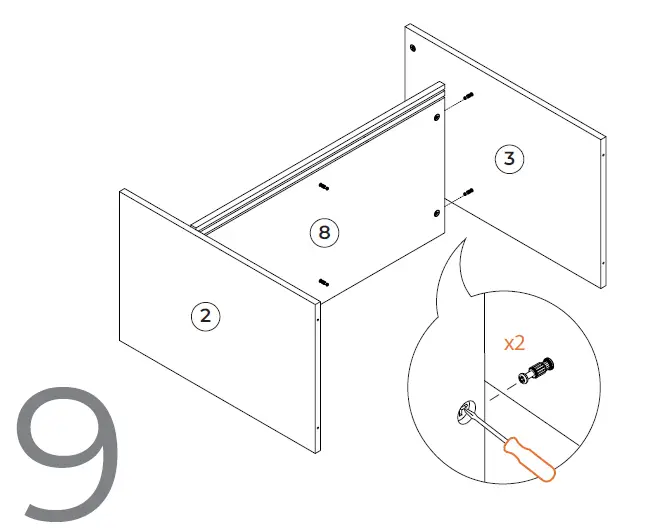 3

8

2

x2

9