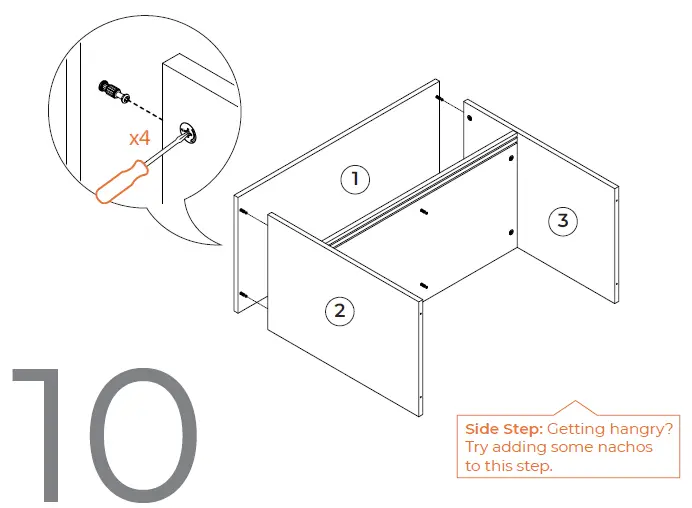 x4

1

3

2

10

**Side Step:** Getting hangry? Try adding some nachos to this step.