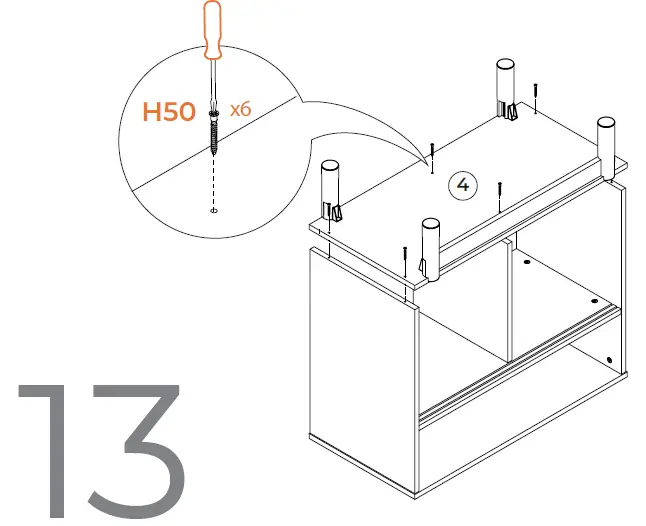 H50 x6

4

13