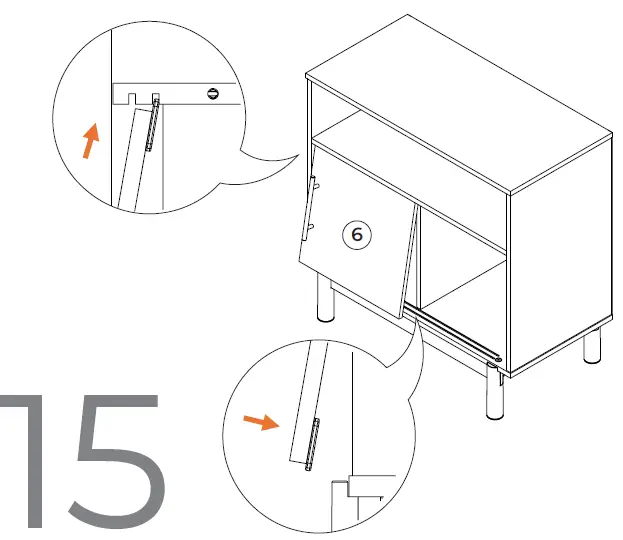 6

15