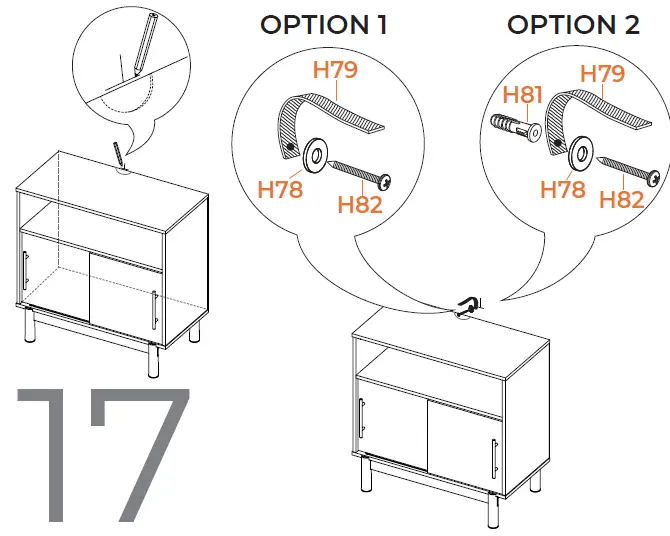 OPTION 1

H79
H78
H82

OPTION 2

H81
H79
H78
H82

17