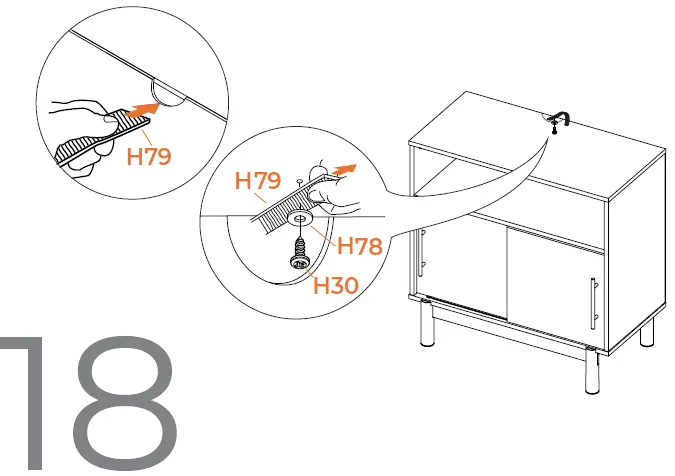 H79

H79

H78

H30

18