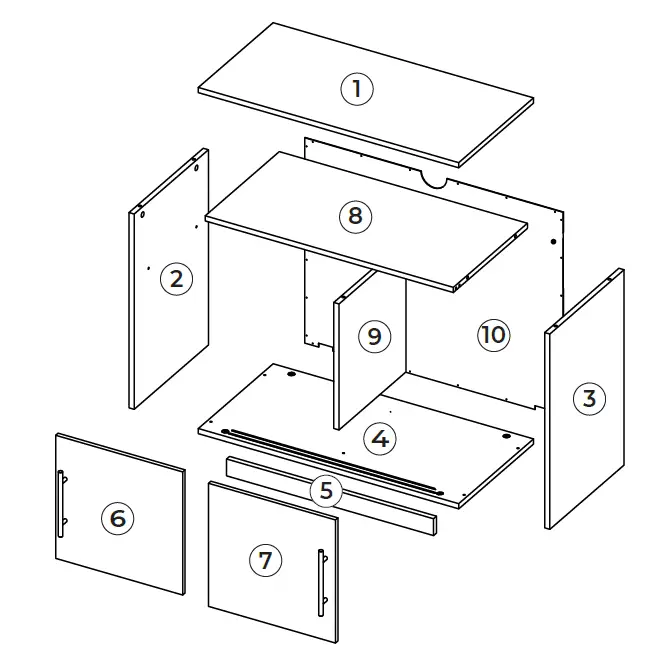 1
8
2
9
10
3
4
5
6
7