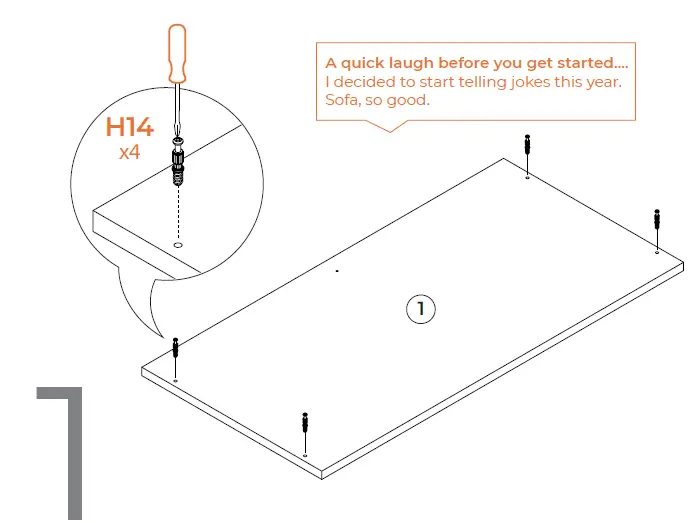 H14
x4

A quick laugh before you get started....
I decided to start telling jokes this year.
Sofa, so good.

1

1