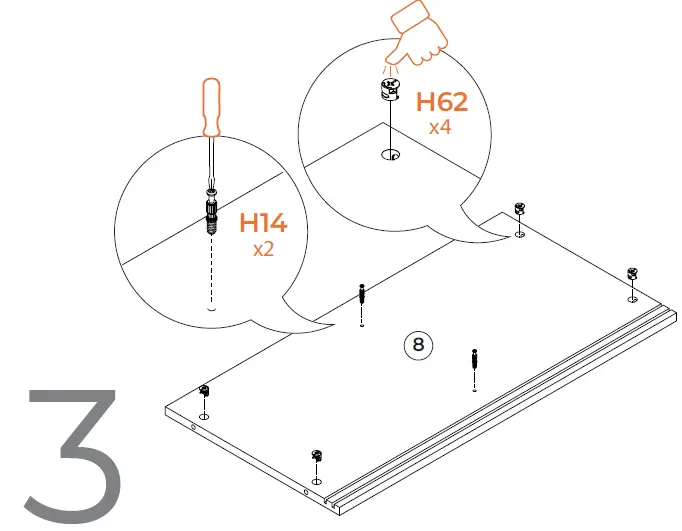 H62
x4

H14
x2

8

3