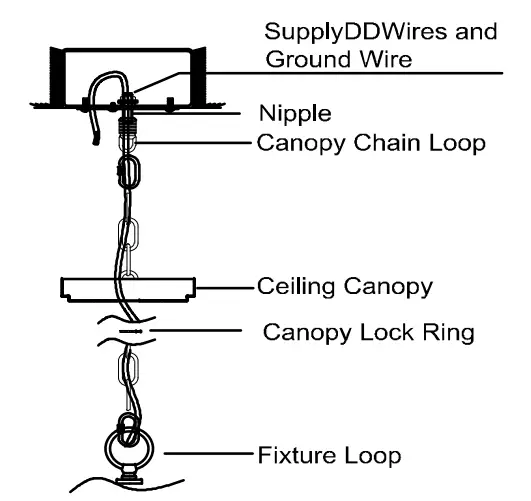 SupplyDDWires and Ground Wire

Nipple

Canopy Chain Loop

Ceiling Canopy

Canopy Lock Ring

Fixture Loop