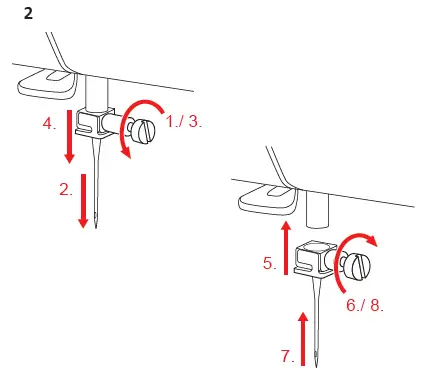 2

4.

1./ 3.

2.

5.

6./ 8.

7.