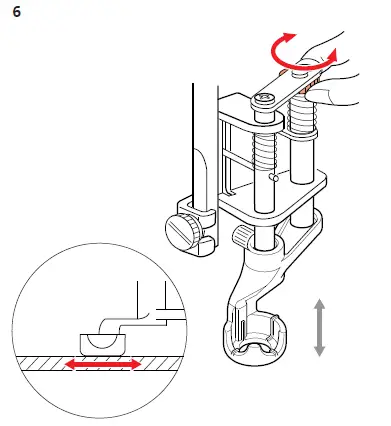 6