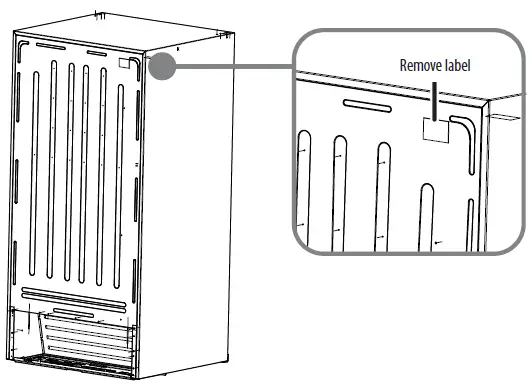 Remove label