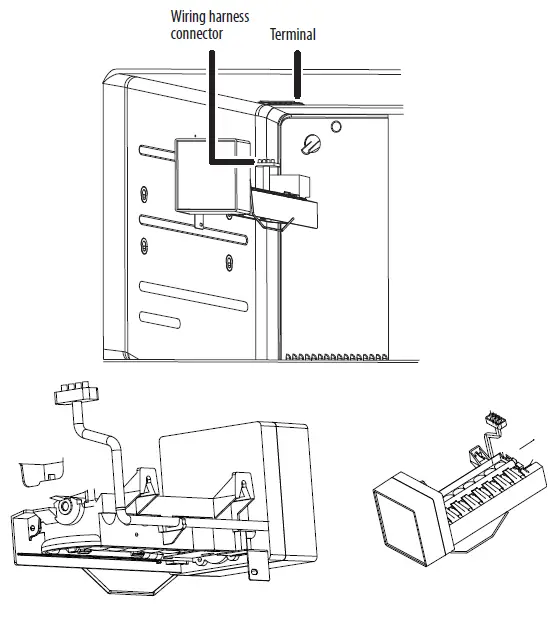 Wiring harness connector

Terminal