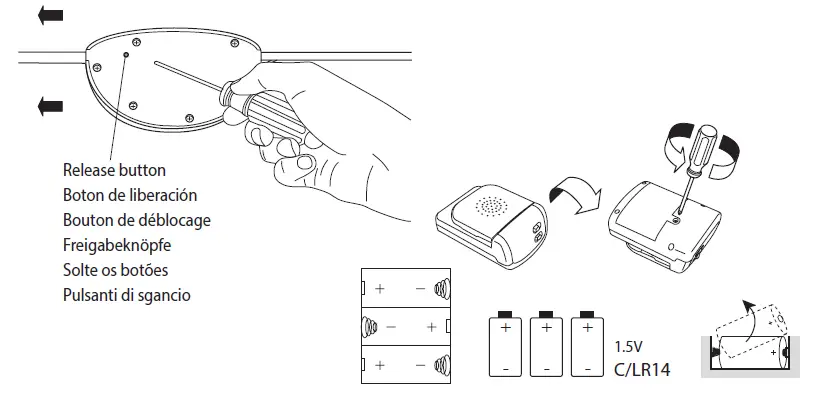 Release button
Boton de liberación
Bouton de déblocage
Freigabeknöpfe
Solte os botões
Pulsanti di sgancio

+ −
− +
+ −

+ + +
− − −
1.5V
C/LR14

+