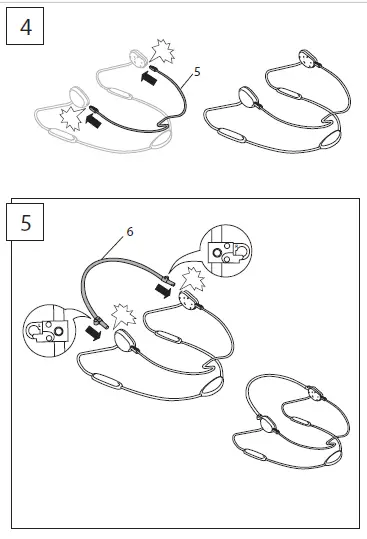 4

5

5

6