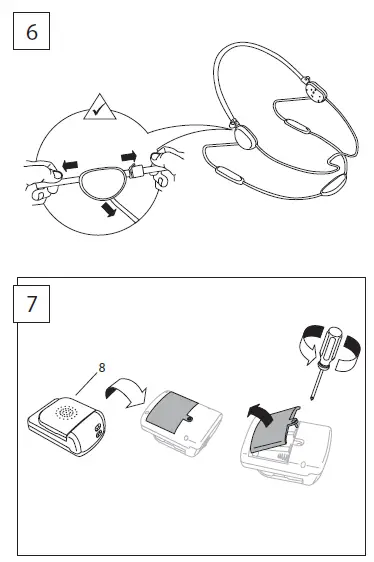 6

7

8