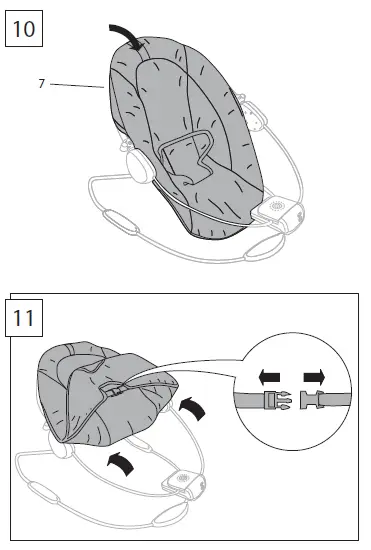 10

7

11