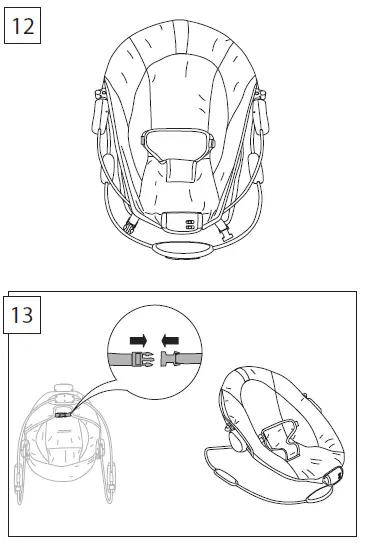 12

13