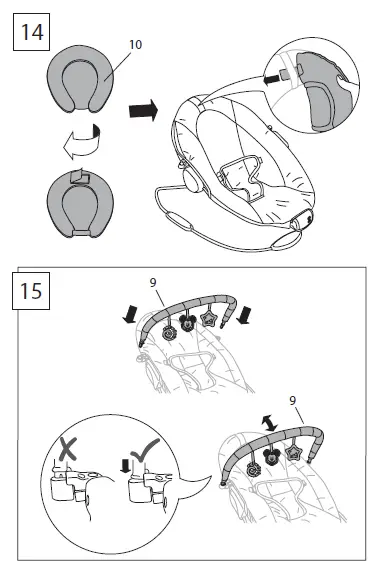 14

10

15

9

9