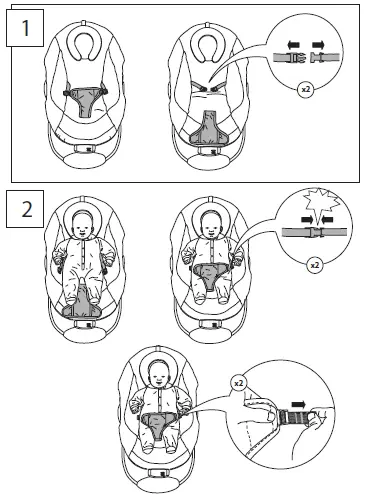 1

x2

2

x2

x2