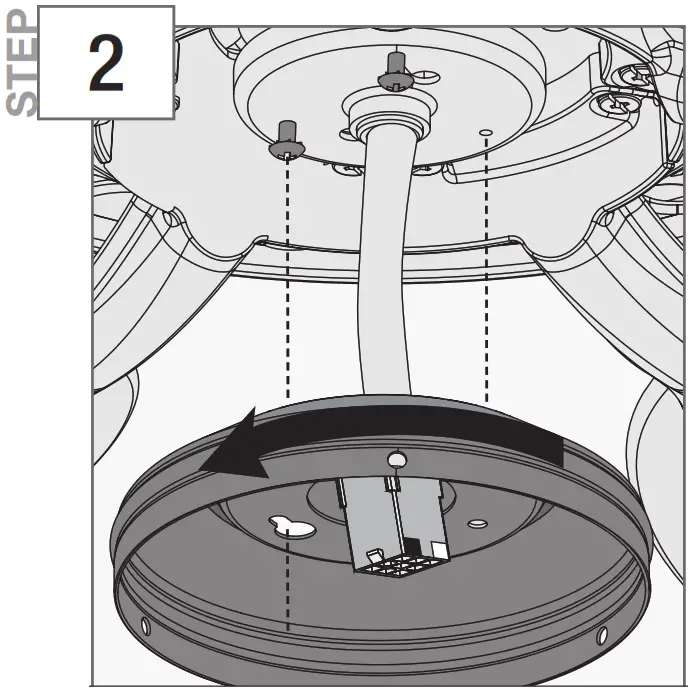 STEP 2