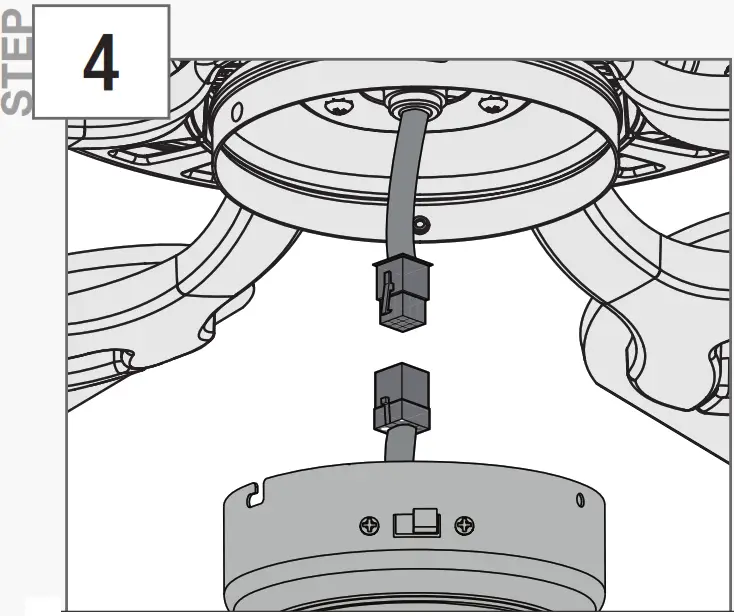 STEP
4