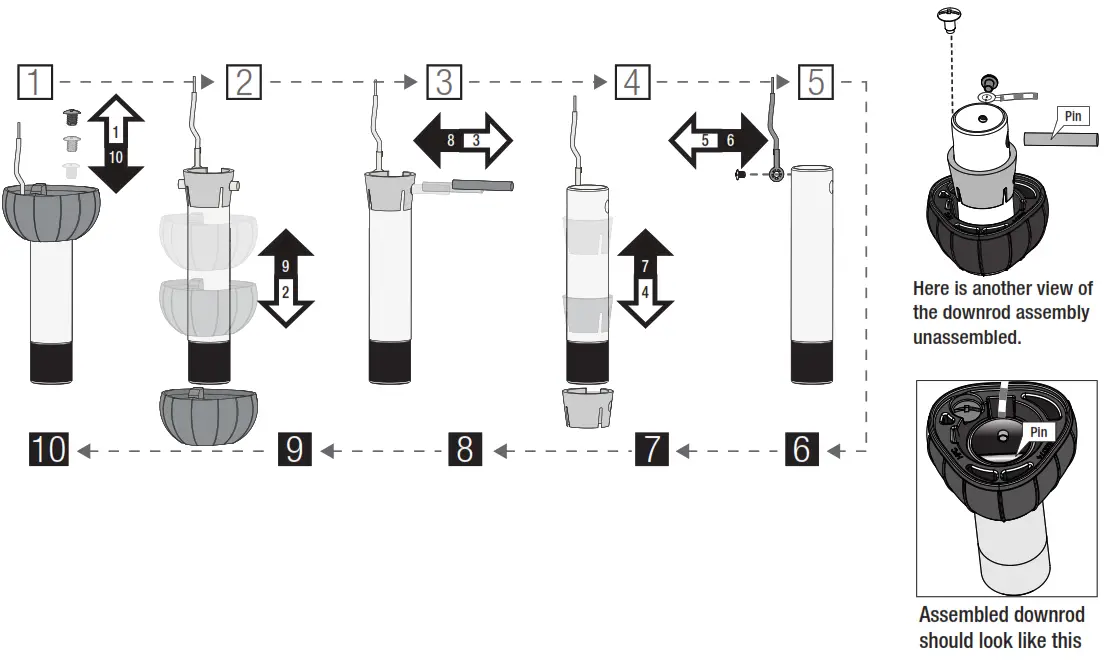 1 2 3 4 5

1
10

9
2

8 3

7
4

5 6

10 9 8 7 6

Pin

Here is another view of the downrod assembly unassembled.

Pin

Assembled downrod should look like this