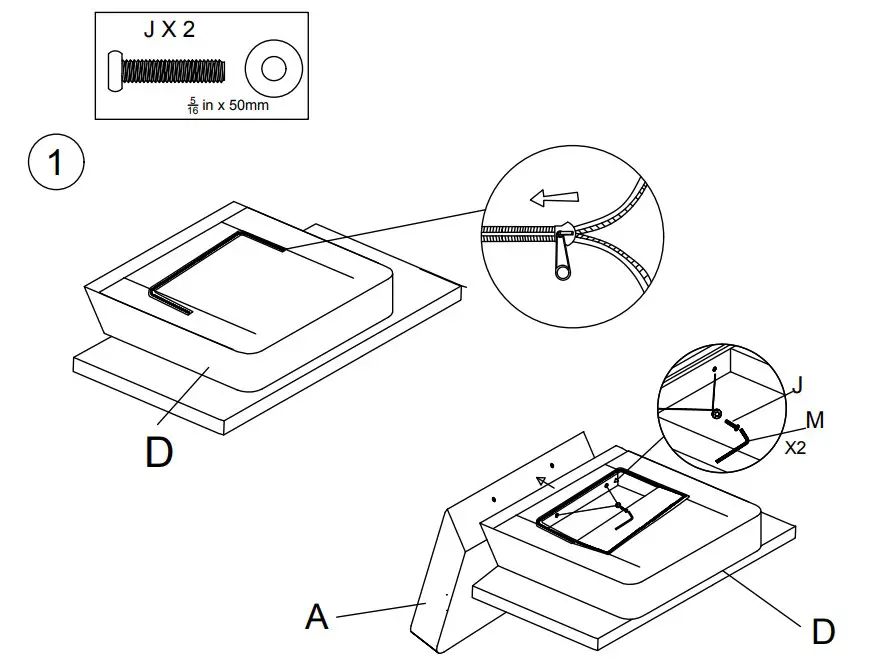 J X 2

$\frac{5}{16}$ in x 50mm

1

D

J

M

X2

A

D