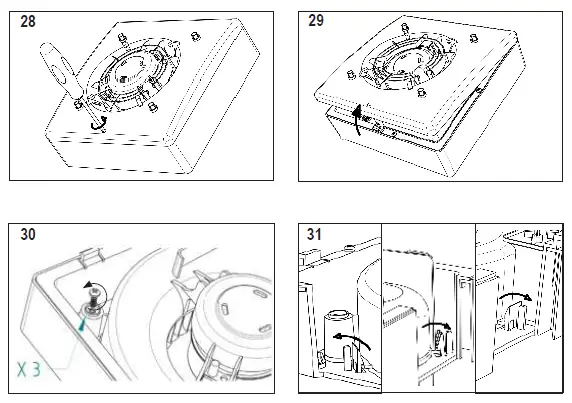 28

29

30

X 3

31