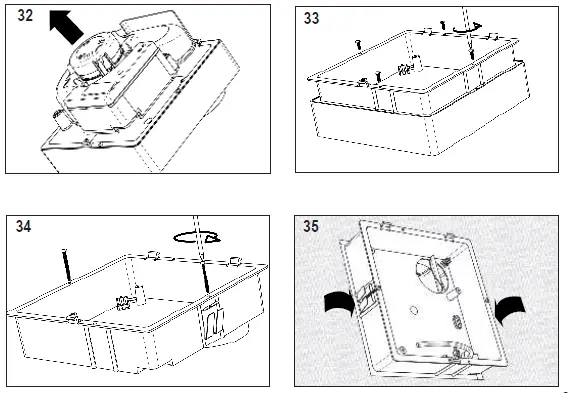 32

33

34

35