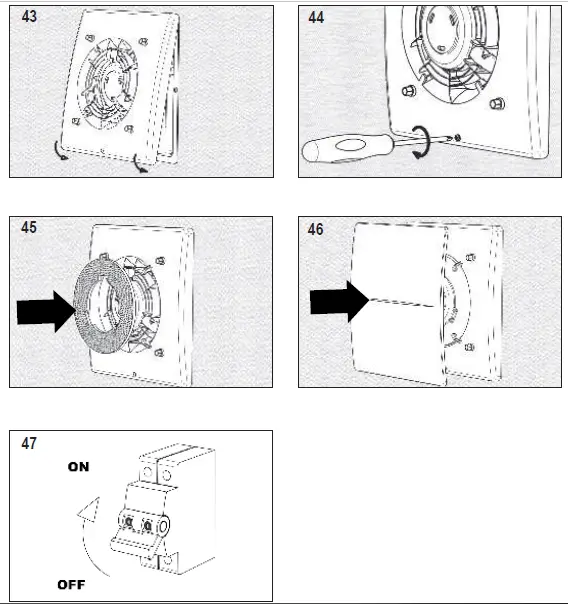 43

44

45

46

47

ON

OFF