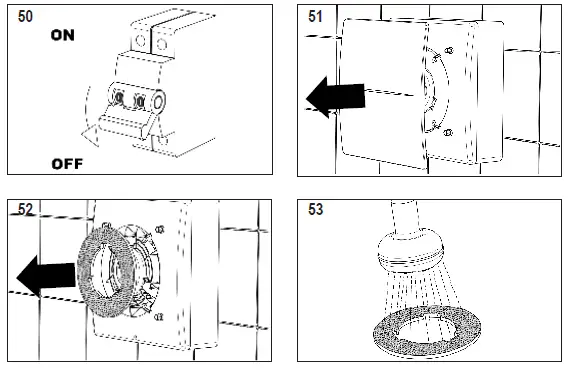 50

ON

OFF

51

52

53