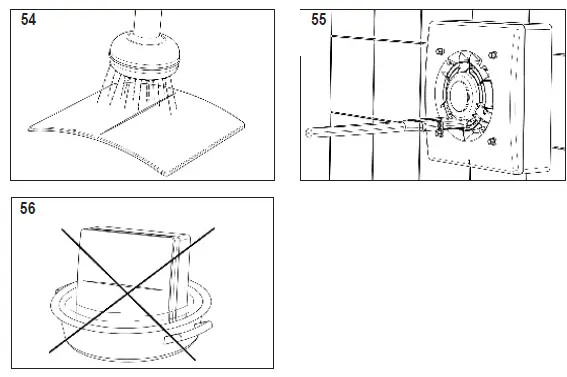 54

55

56