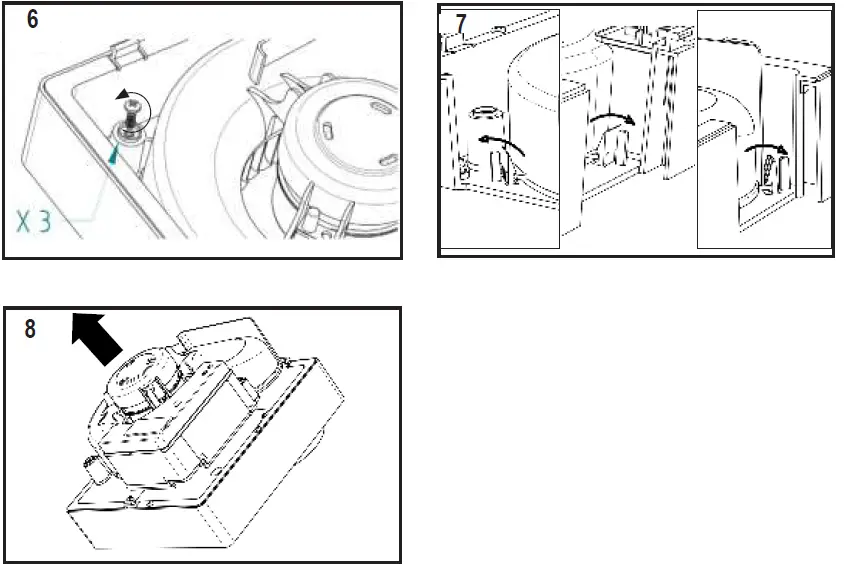 6

X 3

7

8