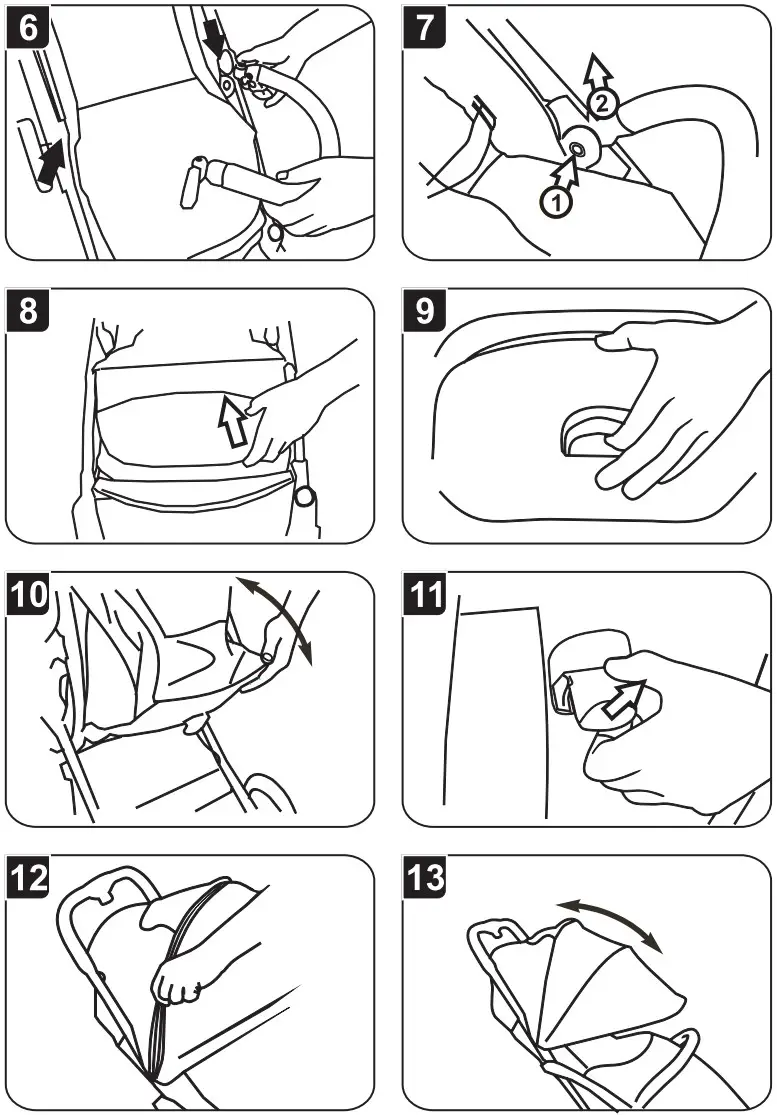 6

7

2

1

8

9

10

11

12

13