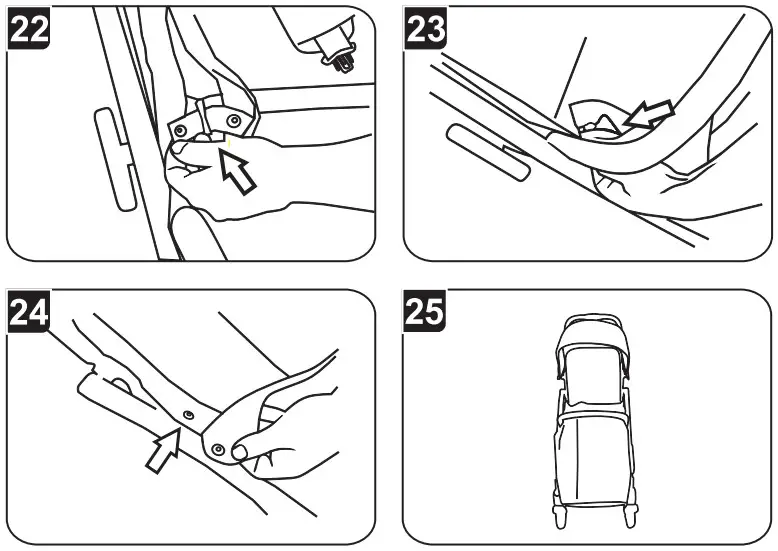 22

23

24

25