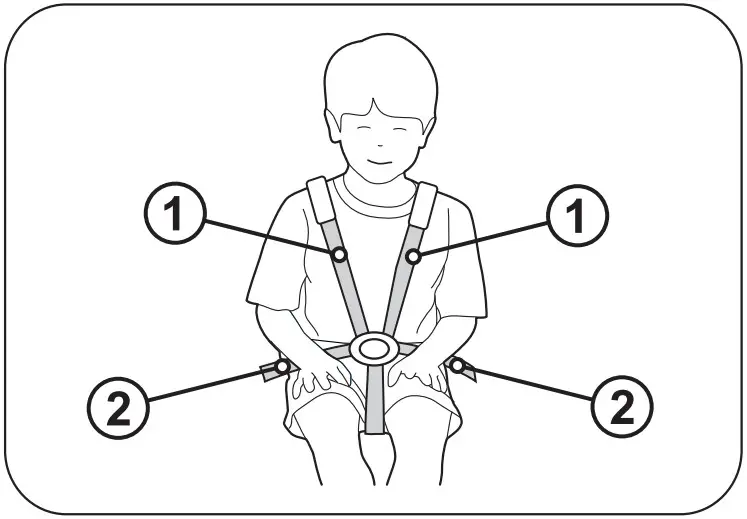 1
1
2
2