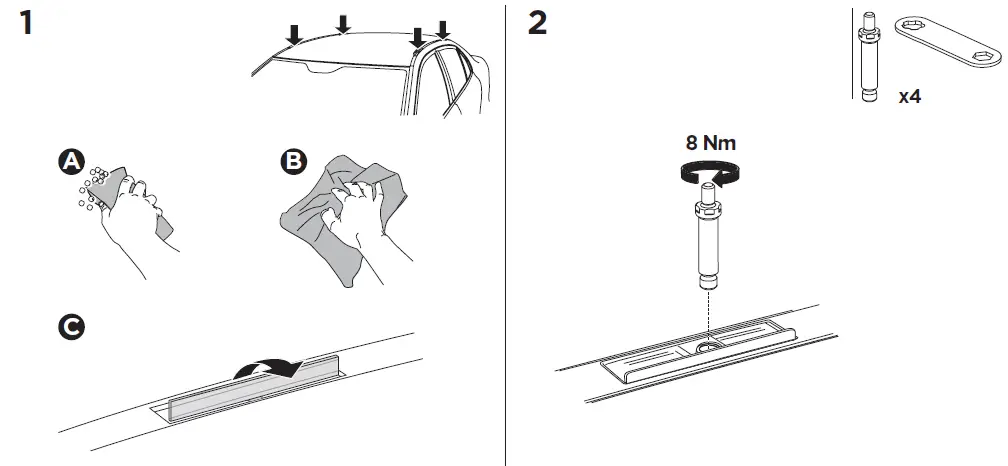 1

A

B

C

2

x4

8 Nm