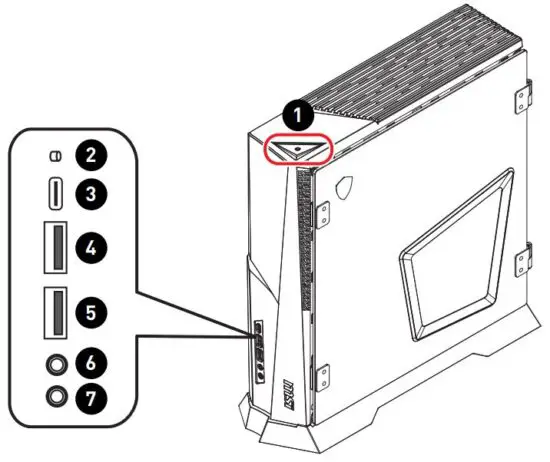 1
2
3
4
5
6
7
msi