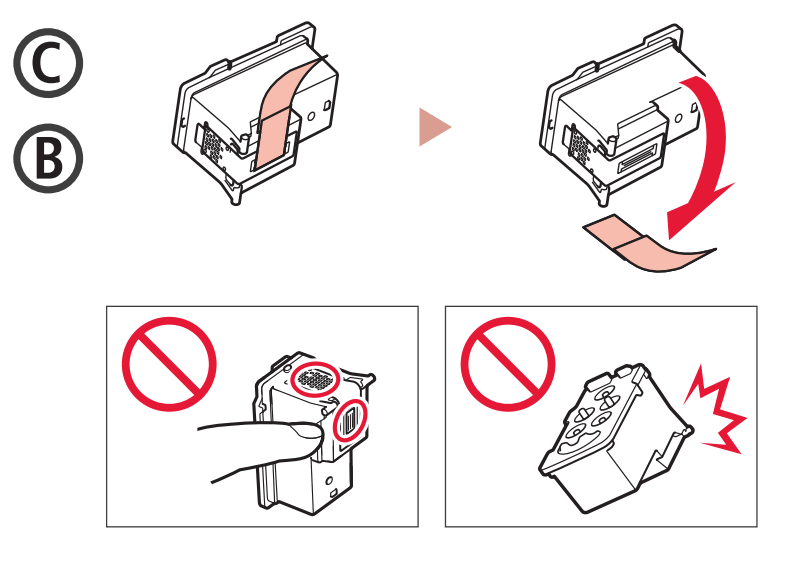 C
B