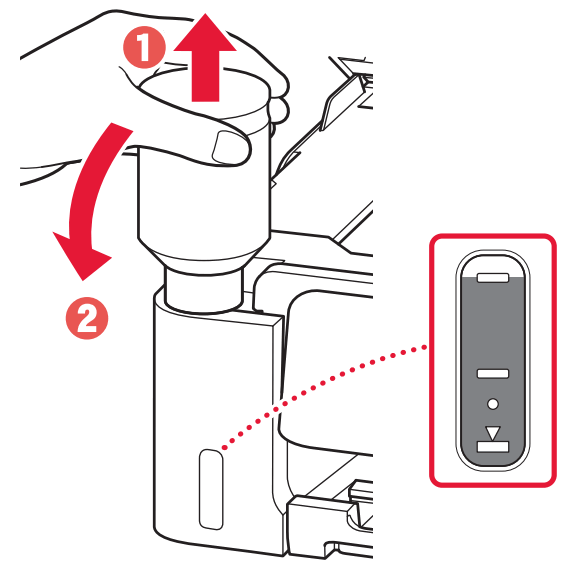 1
2