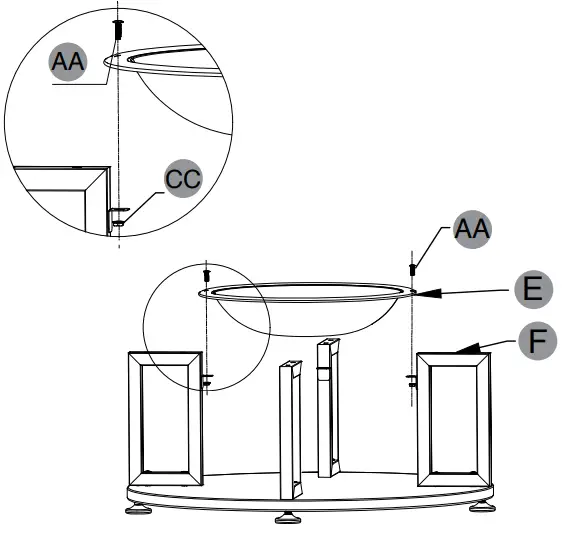 AA
CC
AA
E
F