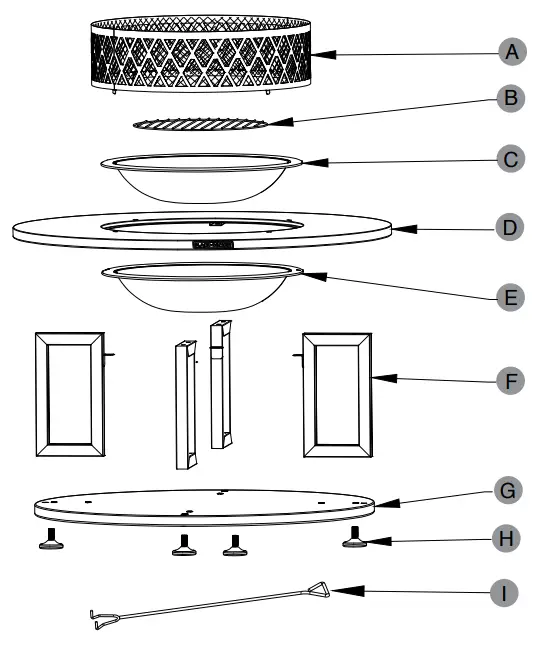 A
B
C
D
E
F
G
H
I