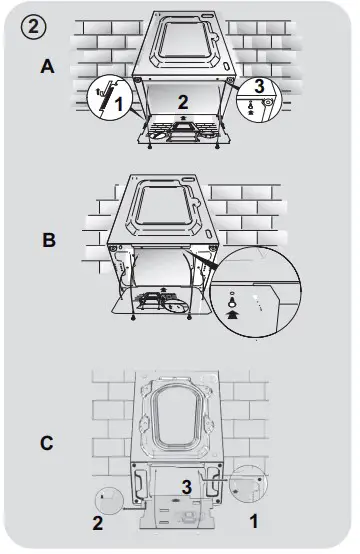 ②

A

1

2

3

B

C

3

2

1