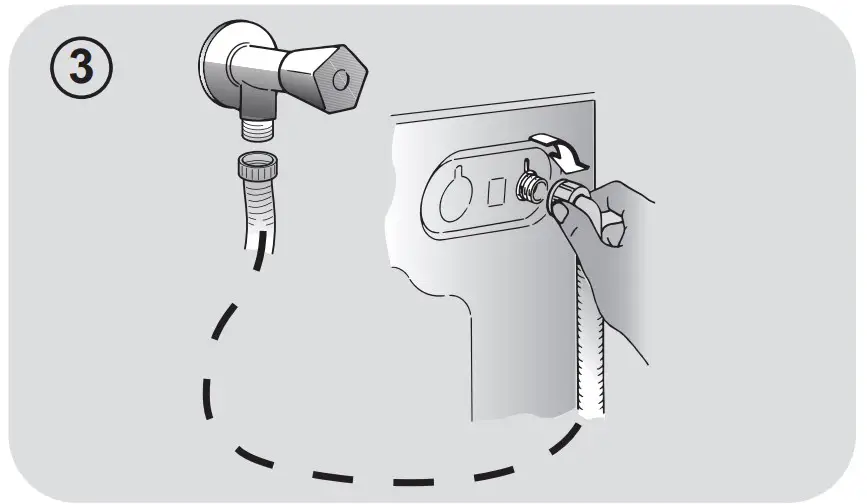 3